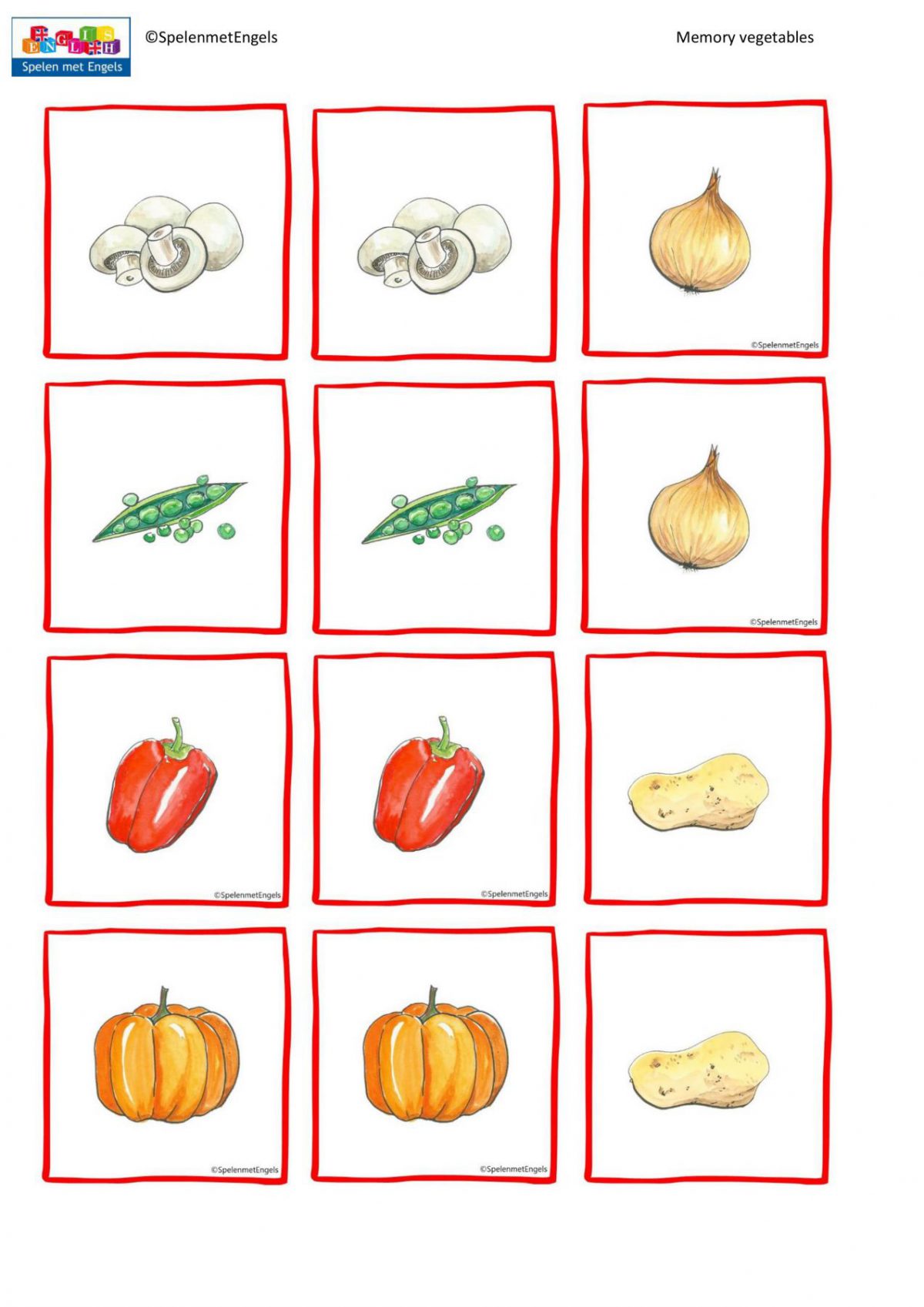 ENGLISH
Spelen met Engels

©SpelenmetEngels

Memory vegetables

©SpelenmetEngels

©SpelenmetEngels

©SpelenmetEngels

©SpelenmetEngels

©SpelenmetEngels

©SpelenmetEngels