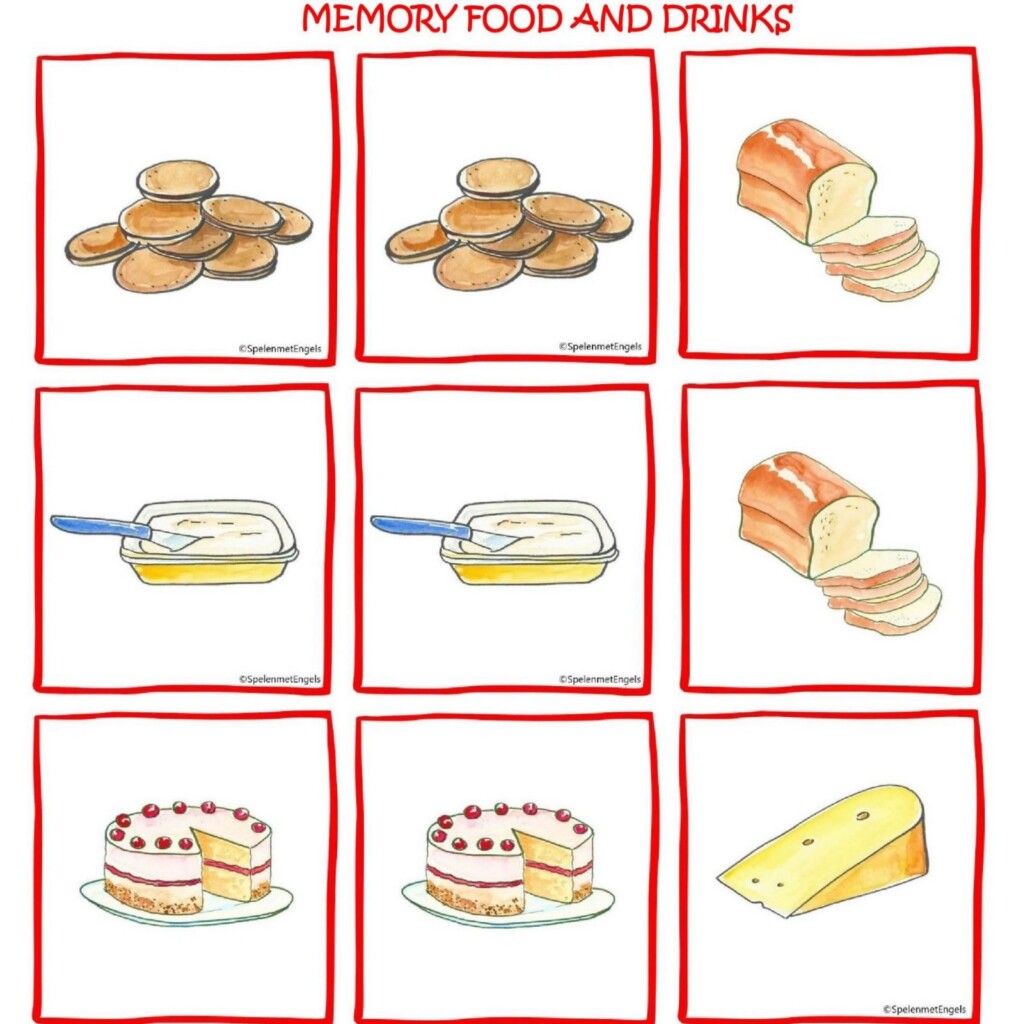 MEMORY FOOD AND DRINKS

©SpelenmetEngels

©SpelenmetEngels

©SpelenmetEngels

©SpelenmetEngels

©SpelenmetEngels